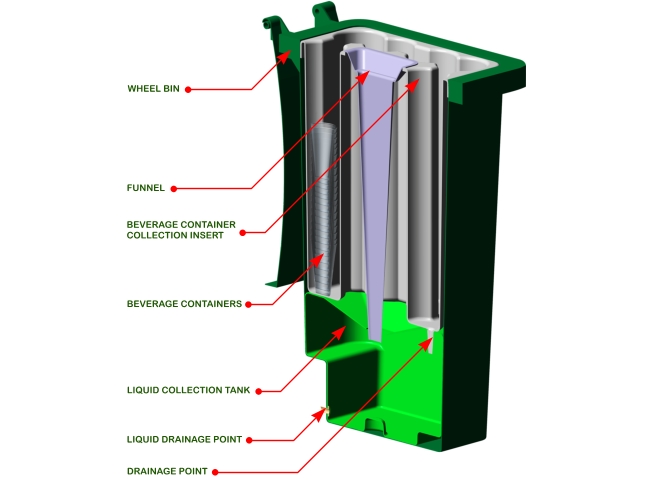 WHEEL BIN

FUNNEL

BEVERAGE CONTAINER COLLECTION INSERT

BEVERAGE CONTAINERS

LIQUID COLLECTION TANK

LIQUID DRAINAGE POINT

DRAINAGE POINT